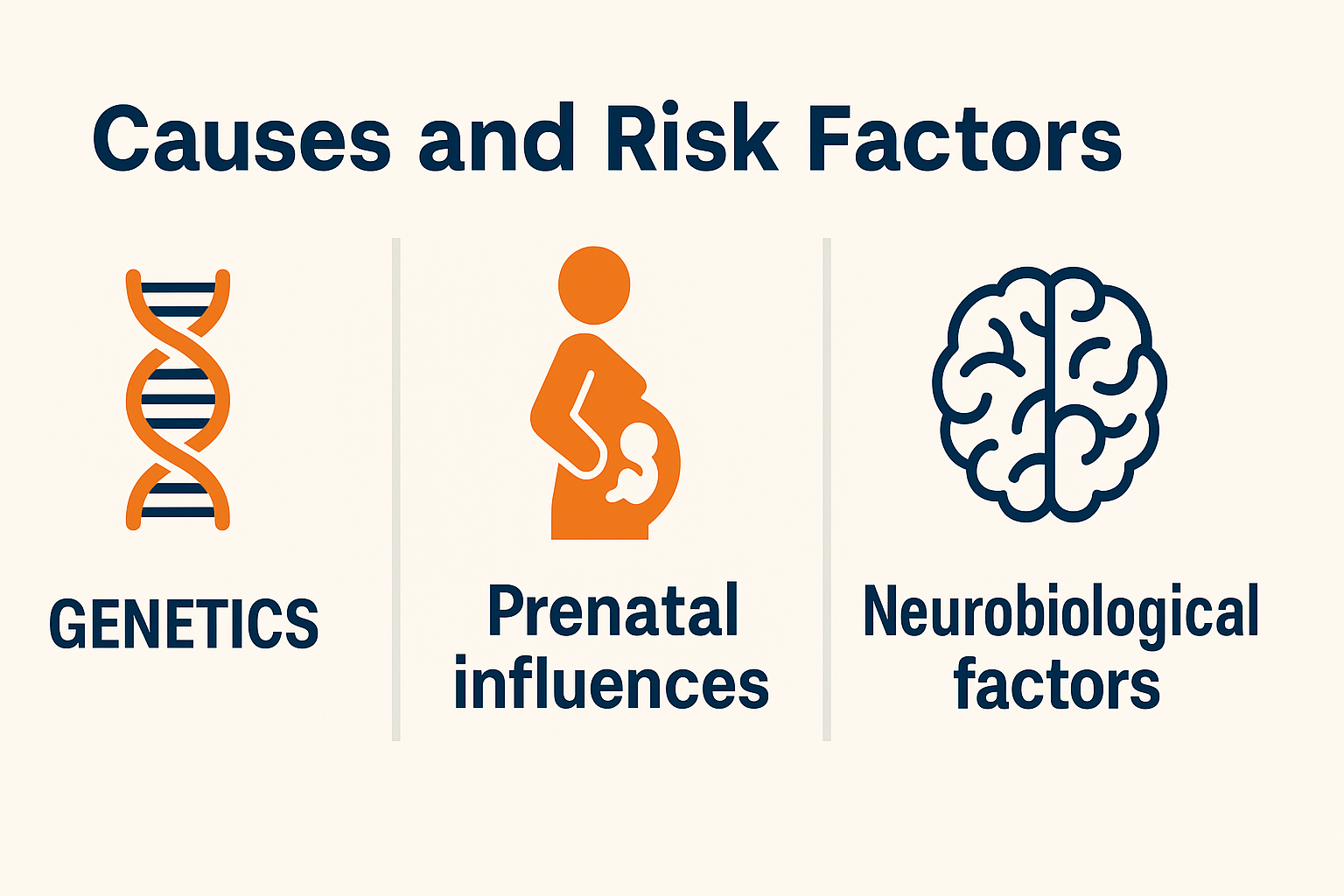 Causes and Risk Factors

GENETICS

Prenatal influences

Neurobiological factors